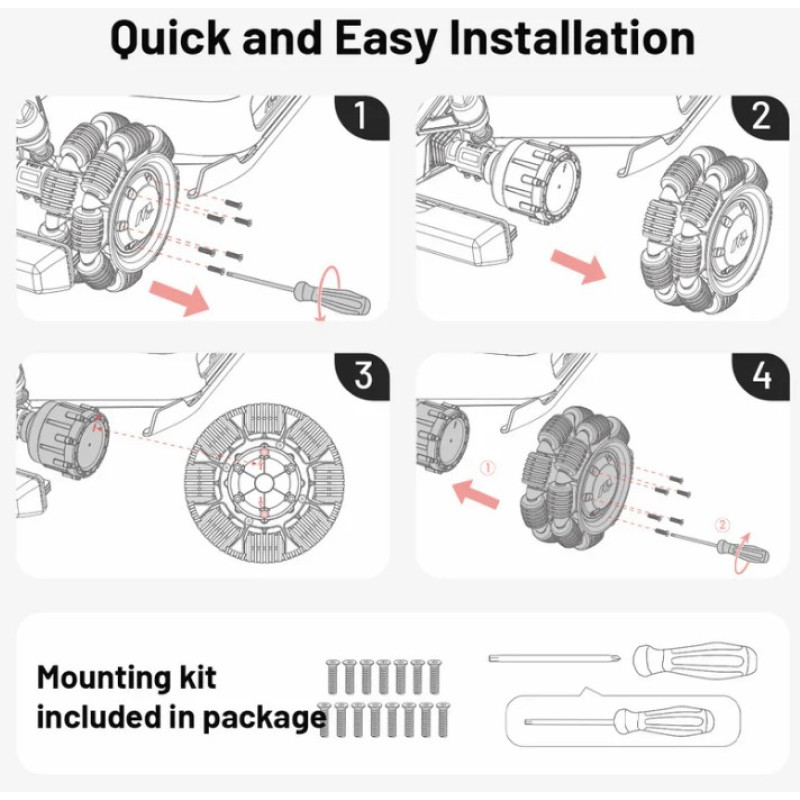 Quick and Easy Installation

1

2

3

4

①

②

Mounting kit included in package